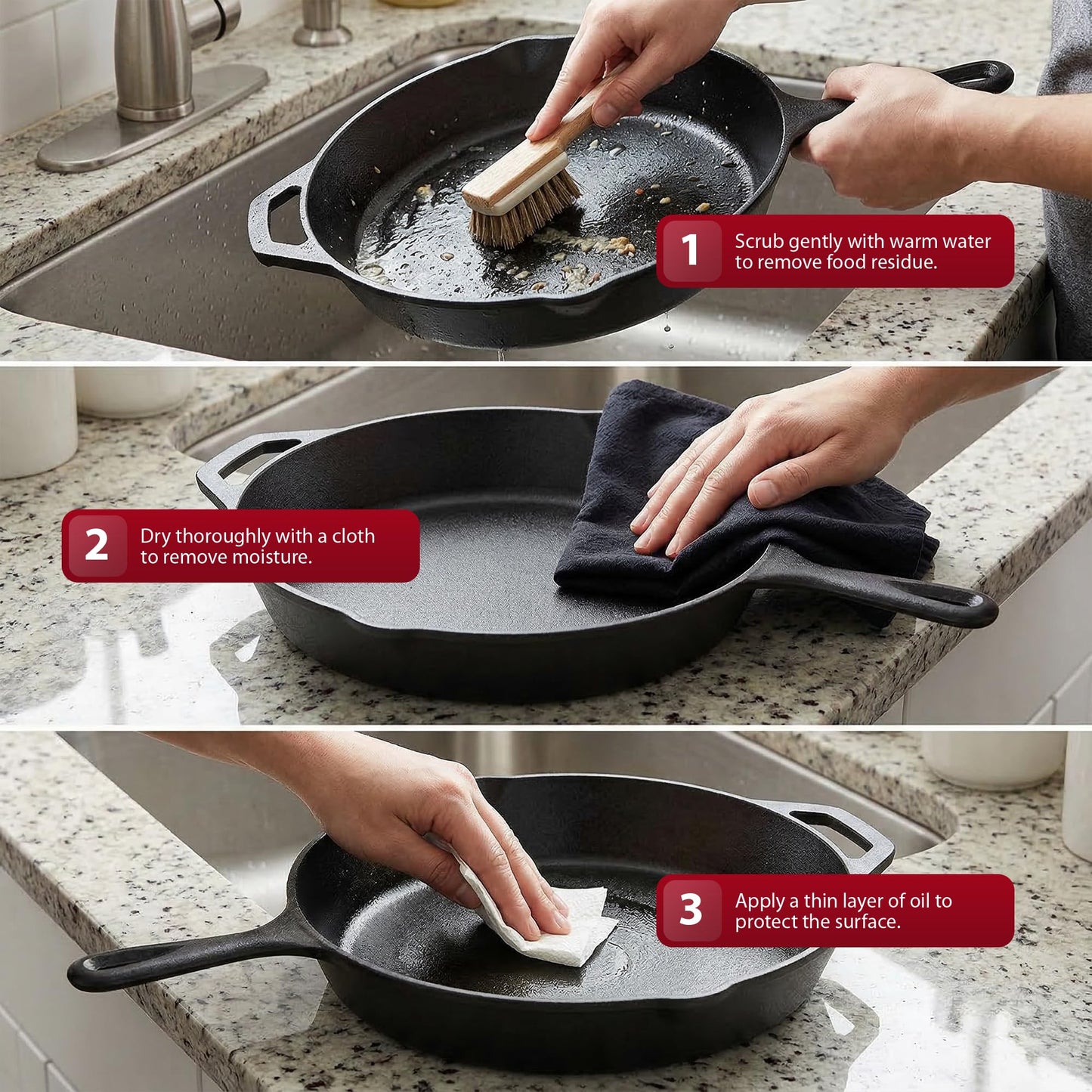 1 Scrub gently with warm water to remove food residue.

2 Dry thoroughly with a cloth to remove moisture.

3 Apply a thin layer of oil to protect the surface.