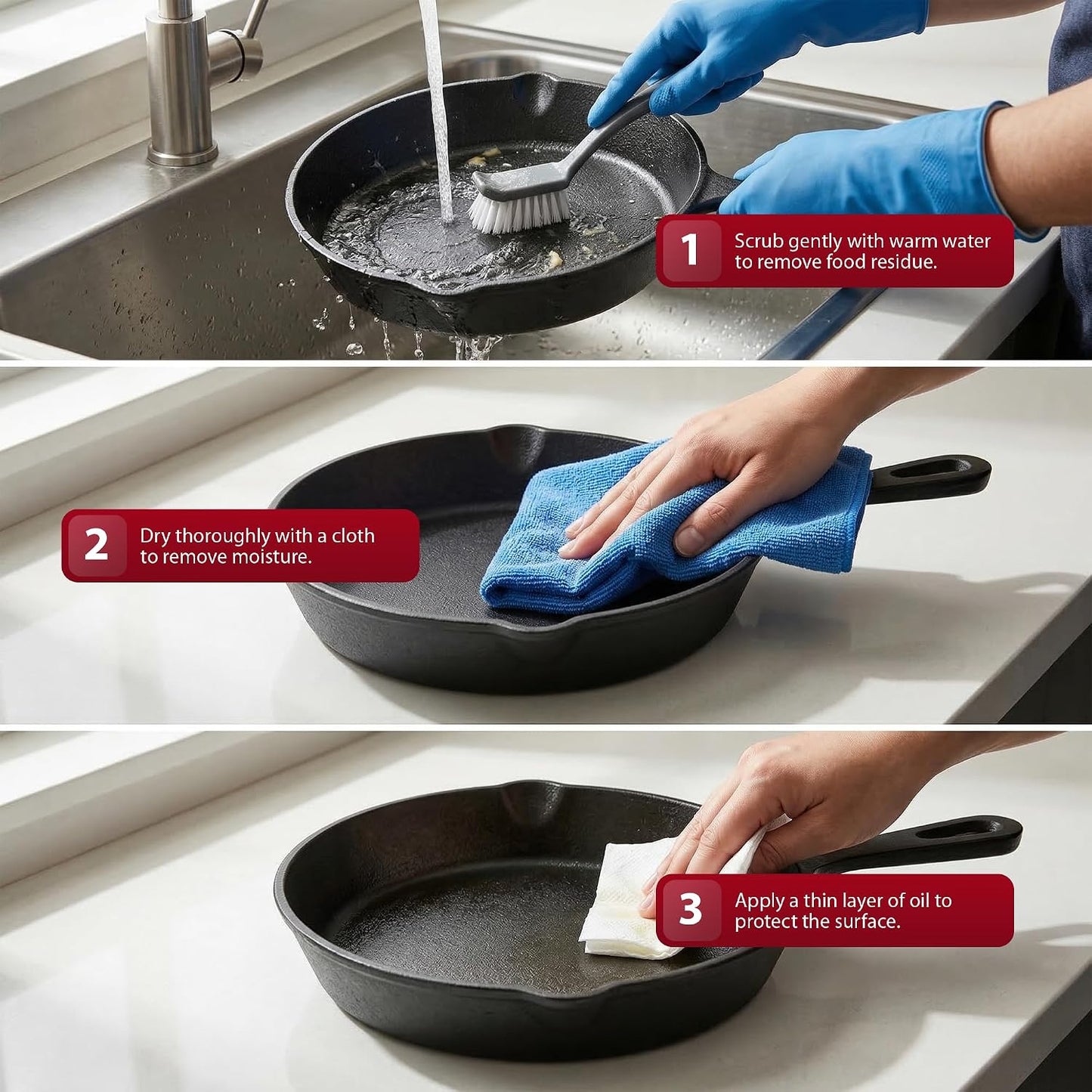 1 Scrub gently with warm water to remove food residue.

2 Dry thoroughly with a cloth to remove moisture.

3 Apply a thin layer of oil to protect the surface.